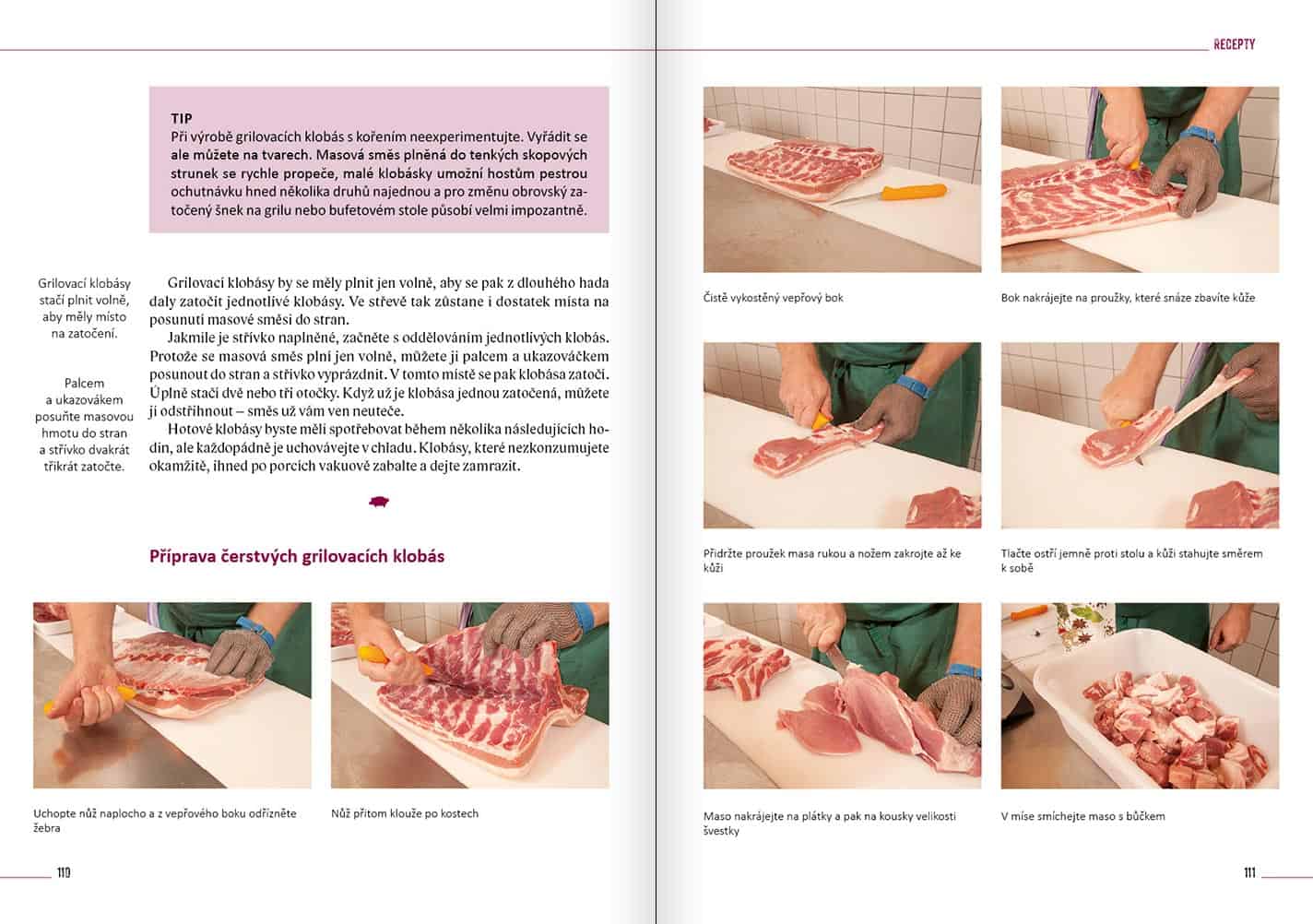 TIP
Při výrobě grilovacích klobás s kořením neexperimentujte. Vyřádit se ale můžete na tvarech. Masová směs plněná do tenkých skopových strunek se rychle propeče, malé klobásky umožní hostům pestrou ochutnávku hned několika druhů najednou a pro změnu obrovský zatočený šnek na grilu nebo bufetovém stole působí velmi impozantně.

Grilovací klobásy stačí plnit volně, aby měly místo na zatočení.

Palcem a ukazovákem posuňte masovou hmotu do stran a střívko dvakrát třikrát zatočte.

Grilovací klobásy by se měly plnit jen volně, aby se pak z dlouhého hada daly zatočit jednotlivé klobásy. Ve střevě tak zůstane i dostatek místa na posunutí masové směsi do stran.

Jakmile je střívko naplněné, začněte s oddělováním jednotlivých klobás. Protože se masová směs plní jen volně, můžete ji palcem a ukazováčkem posunout do stran a střívko vyprázdnit. V tomto místě se pak klobása zatočí. Úplně stačí dvě nebo tři otočky. Když už je klobása jednou zatočená, můžete ji odstřihnout – směs už vám ven neuteče.

Hotové klobásy byste měli spotřebovat během několika následujících hodin, ale každopádně je uchovávejte v chladu. Klobásy, které nezkonzumujete okamžitě, ihned po porcích vakuově zabalte a dejte zamrazit.

Příprava čerstvých grilovacích klobás

Uchopte nůž naplocho a z vepřového boku odřízněte žebra

Nůž přitom klouže po kostech

110

RECEPTY

Čistě vykostěný vepřový bok

Bok nakrájejte na proužky, které snáze zbavíte kůže

Přidržte proužek masa rukou a nožem zakrojte až ke kůži

Tlačte ostří jemně proti stolu a kůži stahujte směrem k sobě

Maso nakrájejte na plátky a pak na kousky velikosti švestky

V míse smíchejte maso s bůčkem

111