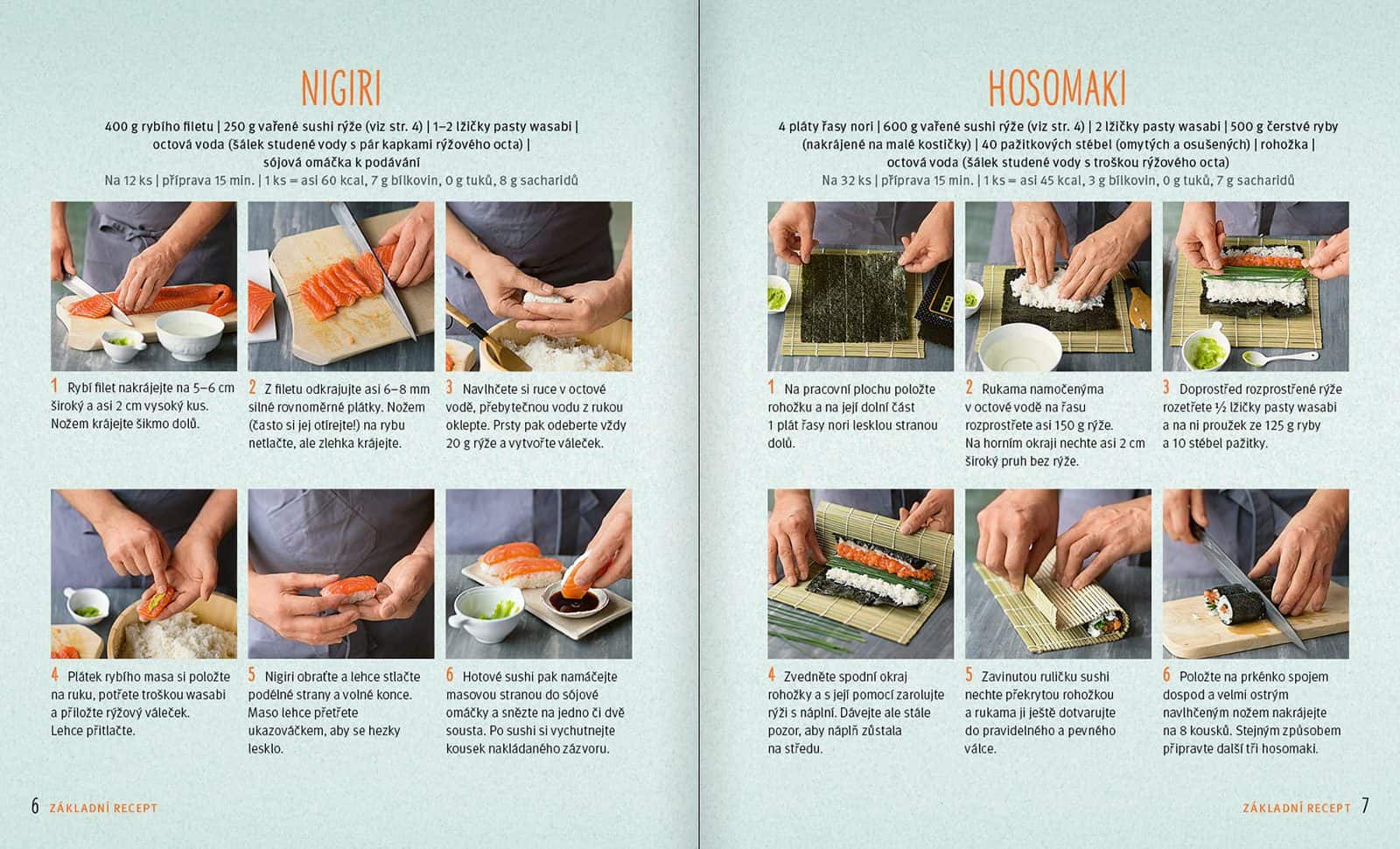 NIGIRI

400 g rybího filetu | 250 g vařené sushi rýže (viz str. 4) | 1–2 lžičky pasty wasabi | octová voda (šálek studené vody s pár kapkami rýžového octa) | sójová omáčka k podávání
Na 12 ks | příprava 15 min. | 1 ks = asi 60 kcal, 7 g bílkovin, 0 g tuků, 8 g sacharidů

1 Rybí filet nakrájejte na 5–6 cm široký a asi 2 cm vysoký kus. Nožem krájejte šikmo dolů.

2 Z filetu odkrajujte asi 6–8 mm silné rovnoměrné plátky. Nožem (často si jej otírejte!) na rybu netlačte, ale zlehka krájejte.

3 Navlhčete si ruce v octové vodě, přebytečnou vodu z rukou oklepte. Prsty pak odeberte vždy 20 g rýže a vytvořte váleček.

4 Plátek rybího masa si položte na ruku, potřete troškou wasabi a přiložte rýžový váleček. Lehce přitlačte.

5 Nigiri obraťte a lehce stlačte podélné strany a volné konce. Maso lehce přetřete ukazováčkem, aby se hezky lesklo.

6 Hotové sushi pak namáčejte masovou stranou do sójové omáčky a snězte na jedno či dvě sousta. Po sushi si vychutnejte kousek nakládaného zázvoru.

6 ZÁKLADNÍ RECEPT

HOSOMAKI

4 pláty řasy nori | 600 g vařené sushi rýže (viz str. 4) | 2 lžičky pasty wasabi | 500 g čerstvé ryby (nakrájené na malé kostičky) | 40 pažitkových stébel (omytých a osušených) | rohožka | octová voda (šálek studené vody s troškou rýžového octa)
Na 32 ks | příprava 15 min. | 1 ks = asi 45 kcal, 3 g bílkovin, 0 g tuků, 7 g sacharidů

1 Na pracovní plochu položte rohožku a na její dolní část 1 plát řasy nori lesklou stranou dolů.

2 Rukama namočenýma v octové vodě na řasu rozprostřete asi 150 g rýže. Na horním okraji nechte asi 2 cm široký pruh bez rýže.

3 Doprostřed rozprostřené rýže rozetřete ½ lžičky pasty wasabi a na ni proužek ze 125 g ryby a 10 stébel pažitky.

4 Zvedněte spodní okraj rohožky a s její pomocí zarolujte rýži s náplní. Dávejte ale stále pozor, aby náplň zůstala na středu.

5 Zavinutou ruličku sushi nechte překrytou rohožkou a rukama ji ještě dotvarujte do pravidelného a pevného válce.

6 Položte na prkénko spojem dospod a velmi ostrým navlhčeným nožem nakrájejte na 8 kousků. Stejným způsobem připravte další tři hosomaki.

ZÁKLADNÍ RECEPT 7